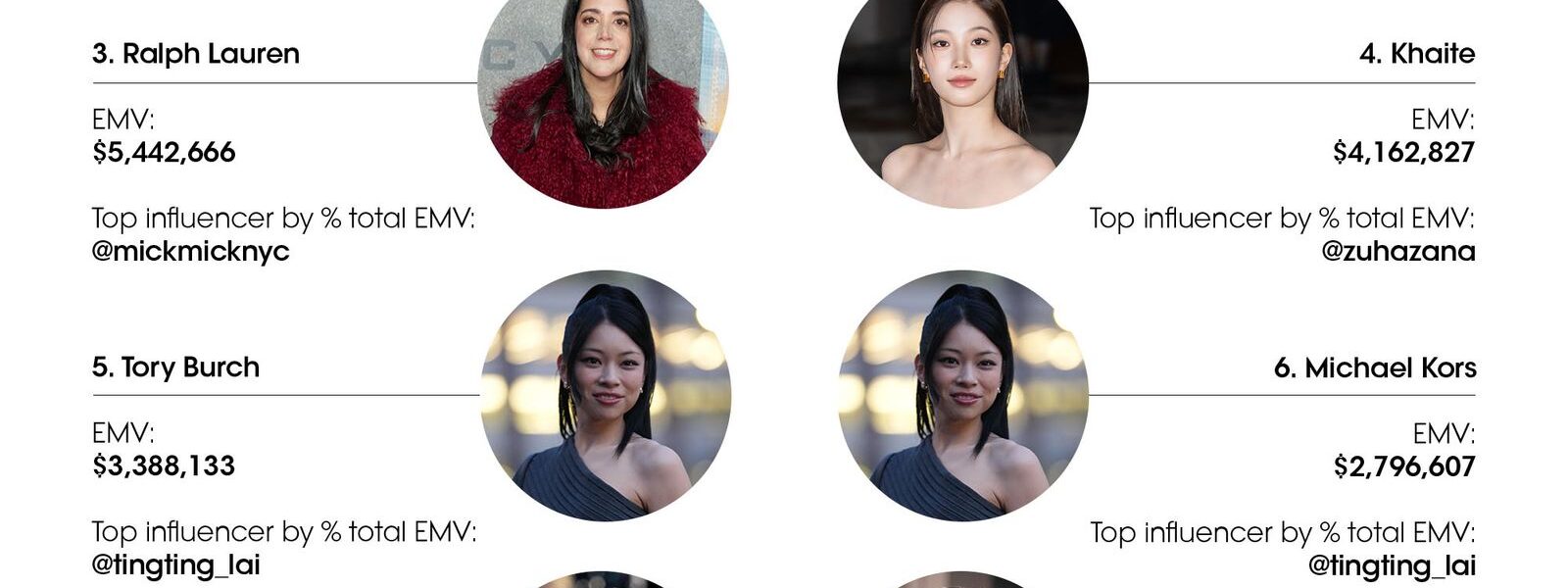 3. Ralph Lauren

EMV:
$5,442,666

Top influencer by % total EMV:
@mickmicknyc

4. Khaite

EMV:
$4,162,827

Top influencer by % total EMV:
@zuhazana

5. Tory Burch

EMV:
$3,388,133

Top influencer by % total EMV:
@tingting_lai

6. Michael Kors

EMV:
$2,796,607

Top influencer by % total EMV:
@tingting_lai